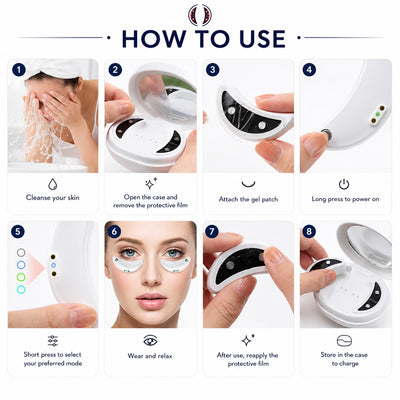 HOW TO USE

1
Cleanse your skin

2
Open the case and remove the protective film

3
Attach the gel patch

4
Long press to power on

5
Short press to select your preferred mode

6
Wear and relax

7
After use, reapply the protective film

8
Store in the case to charge